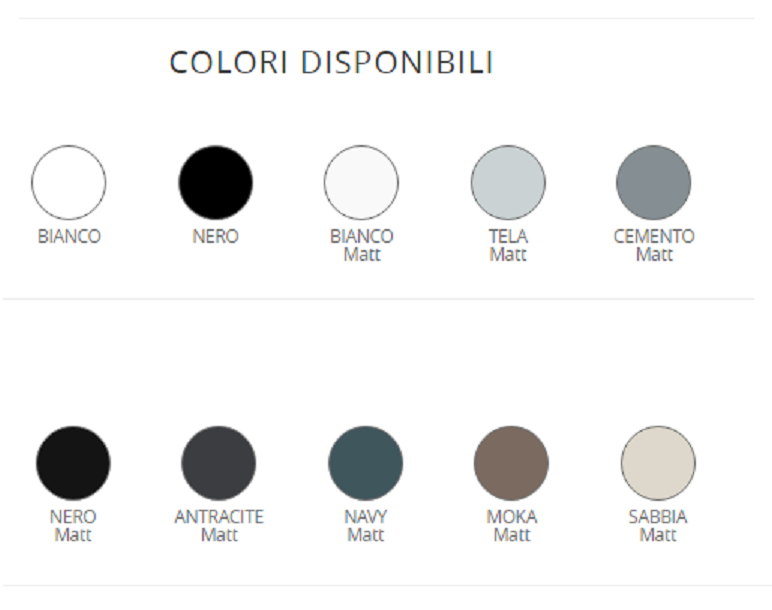 COLORI DISPONIBILI

BIANCO

NERO

BIANCO Matt

TELA Matt

CEMENTO Matt

NERO Matt

ANTRACITE Matt

NAVY Matt

MOKA Matt

SABBIA Matt